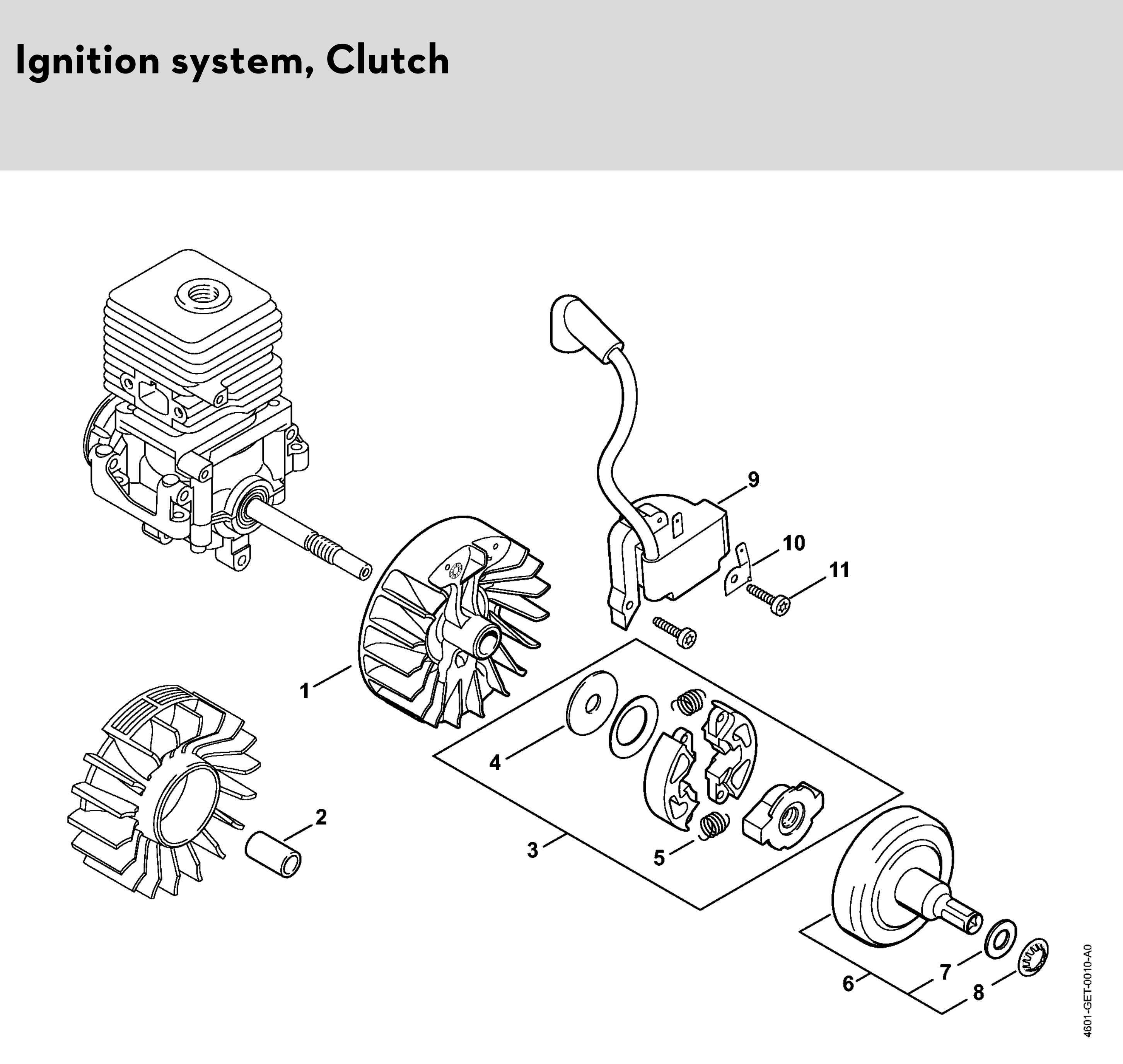 Ignition system, Clutch

9

10

11

1

4

2

3

5

6

7

8

4601-GET-0010-A0